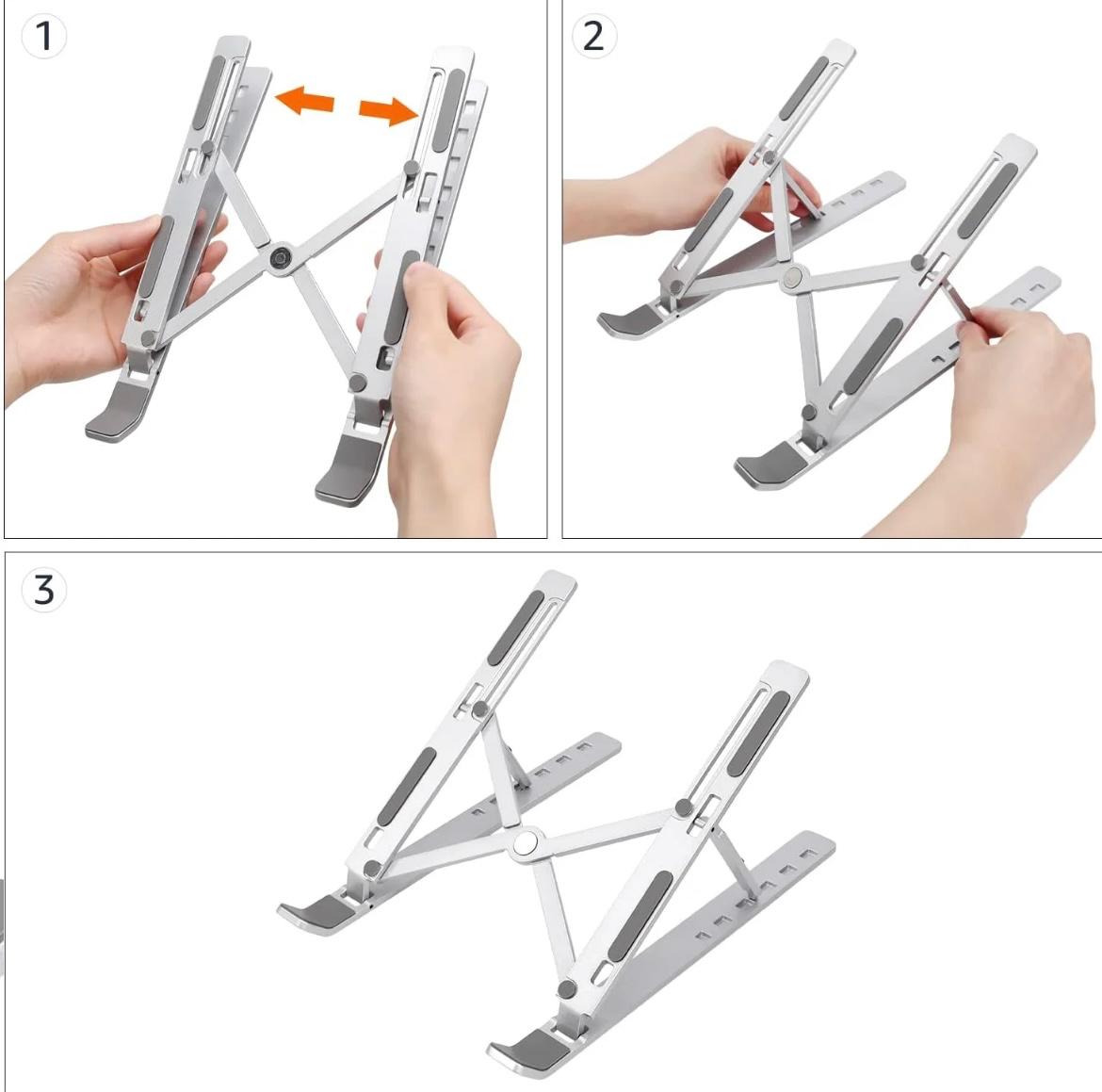 1

2

3